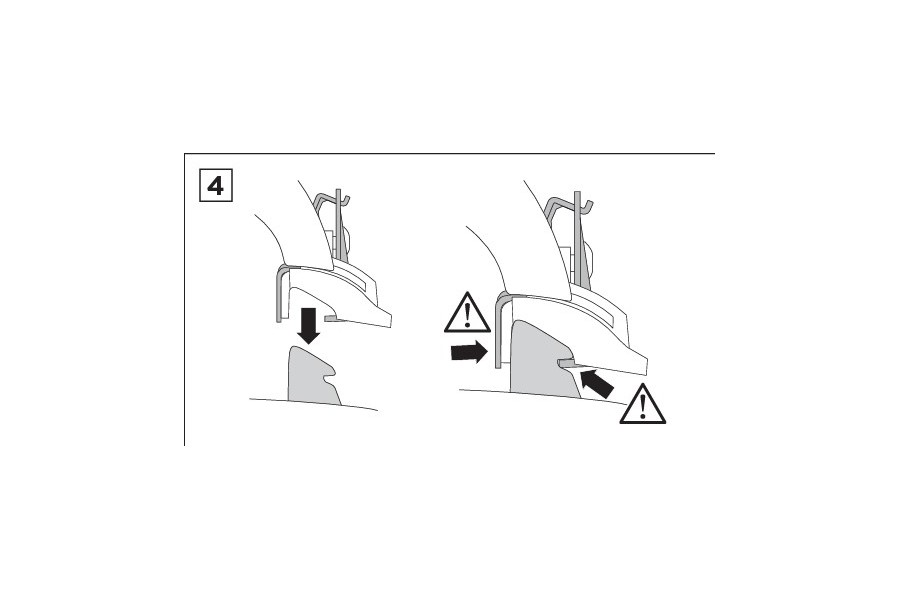 4