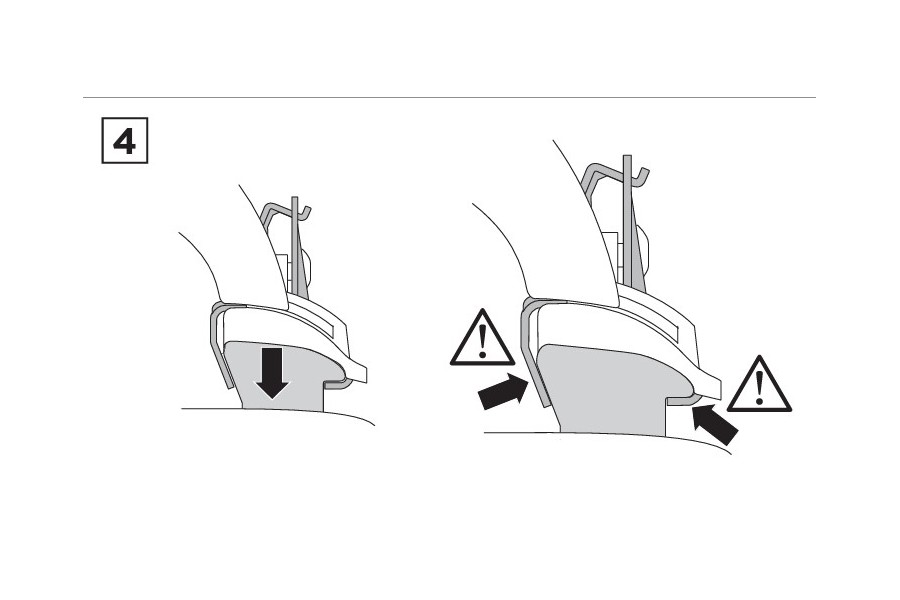 4