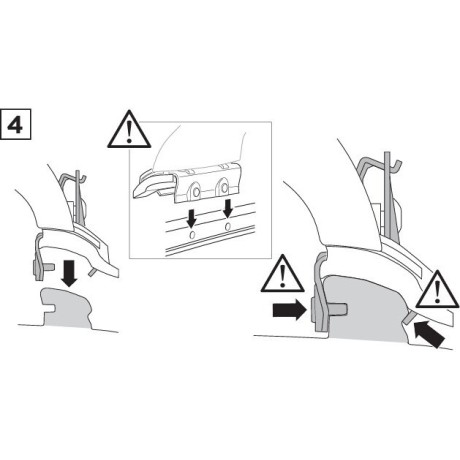 4