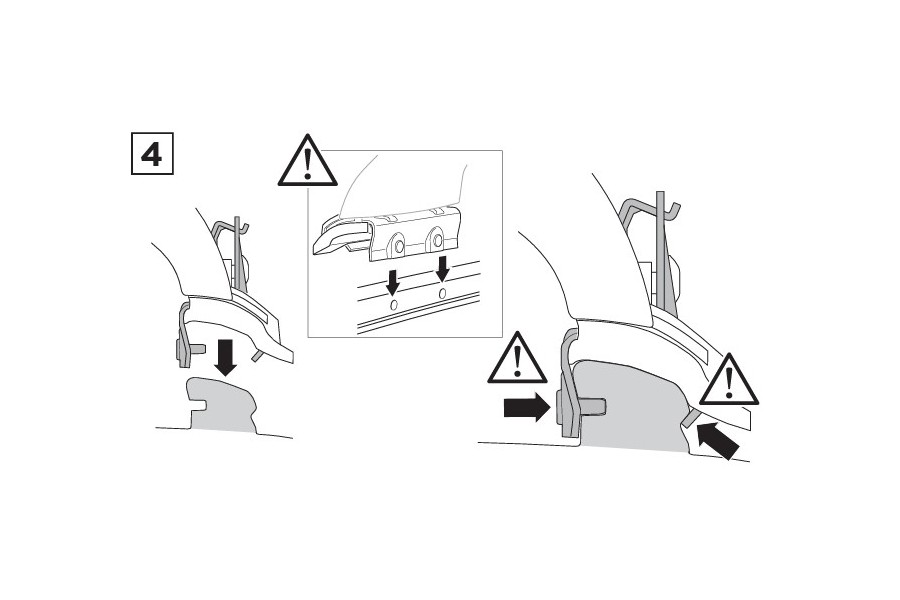 4