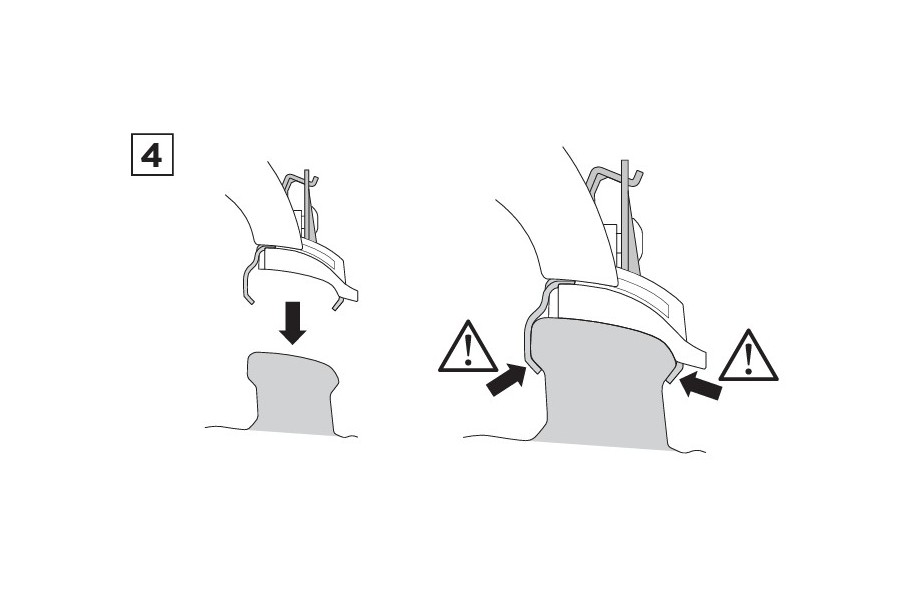 4