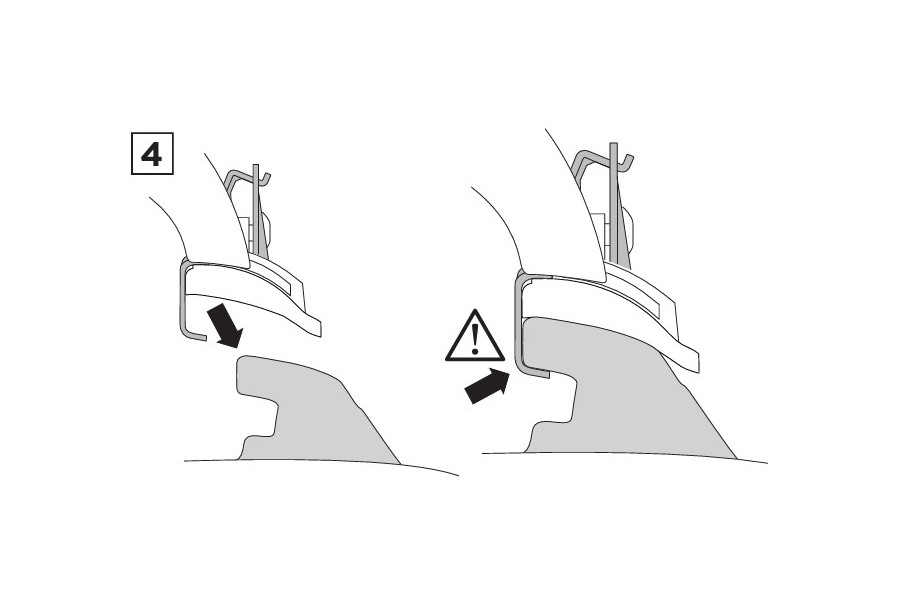 4