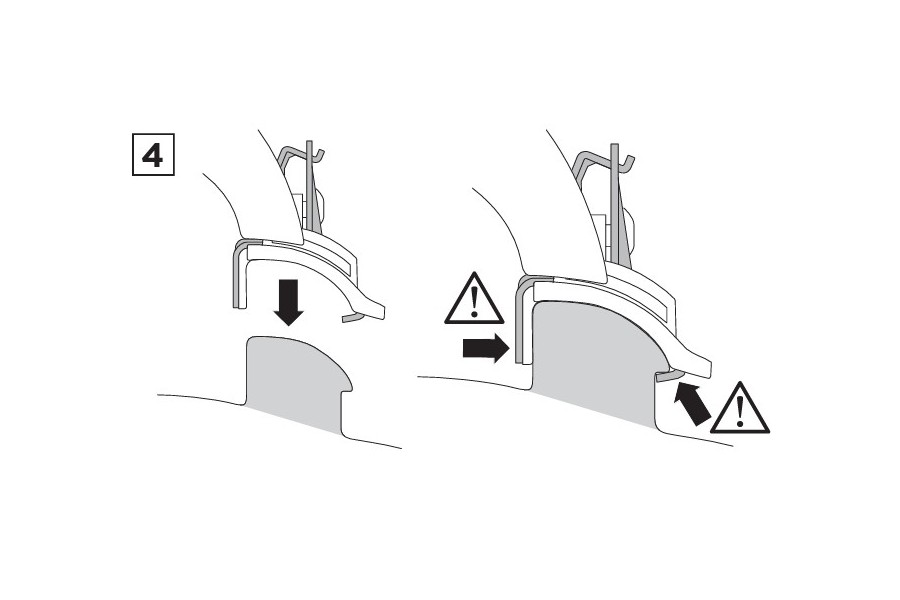 4