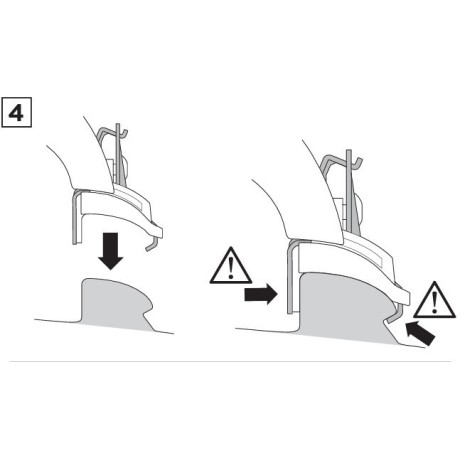 4