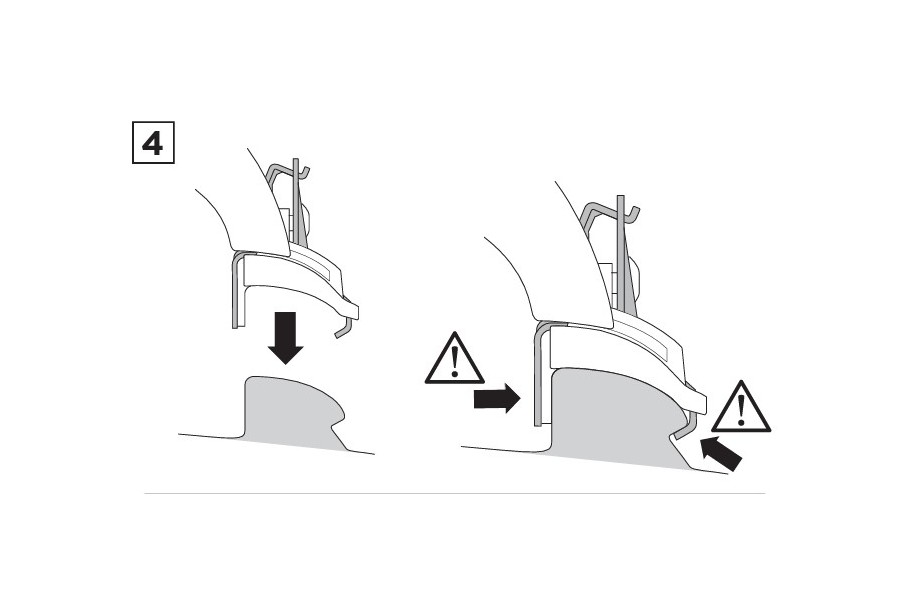 4