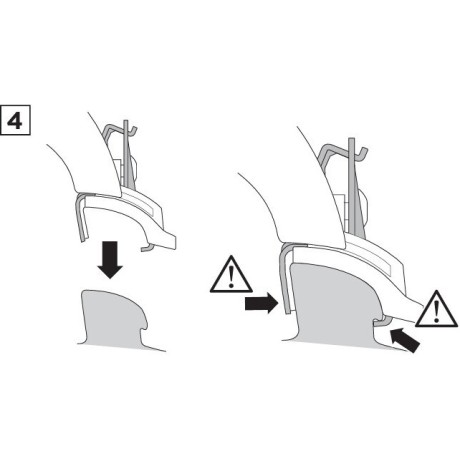 4