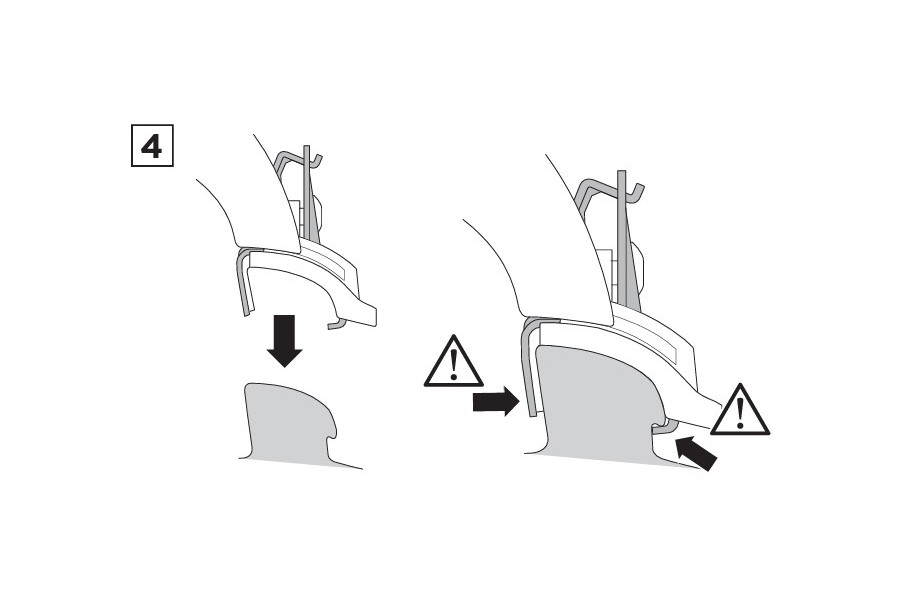 4

!

!