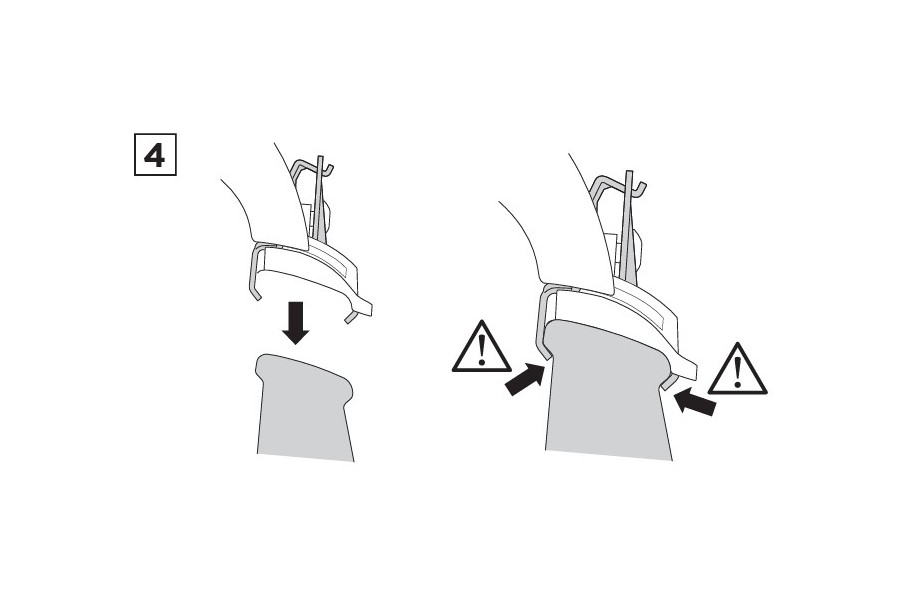 4