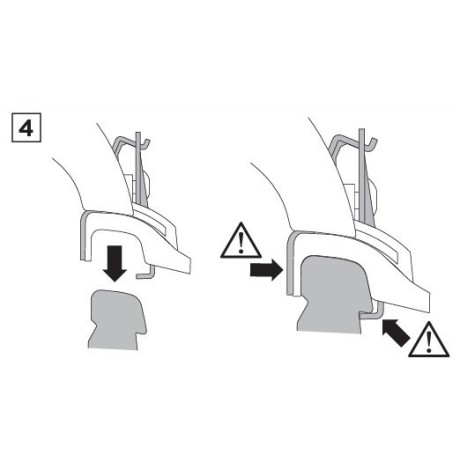 4