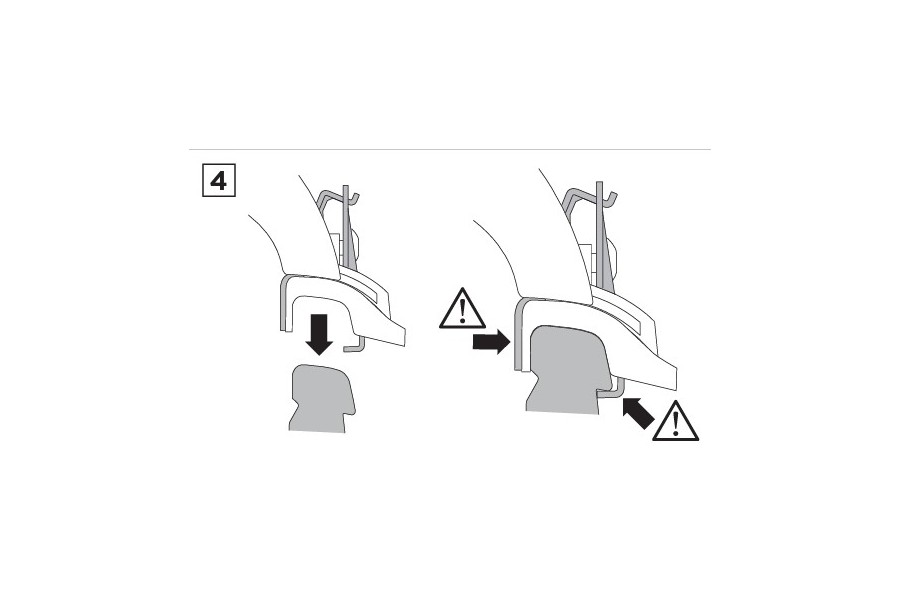 4