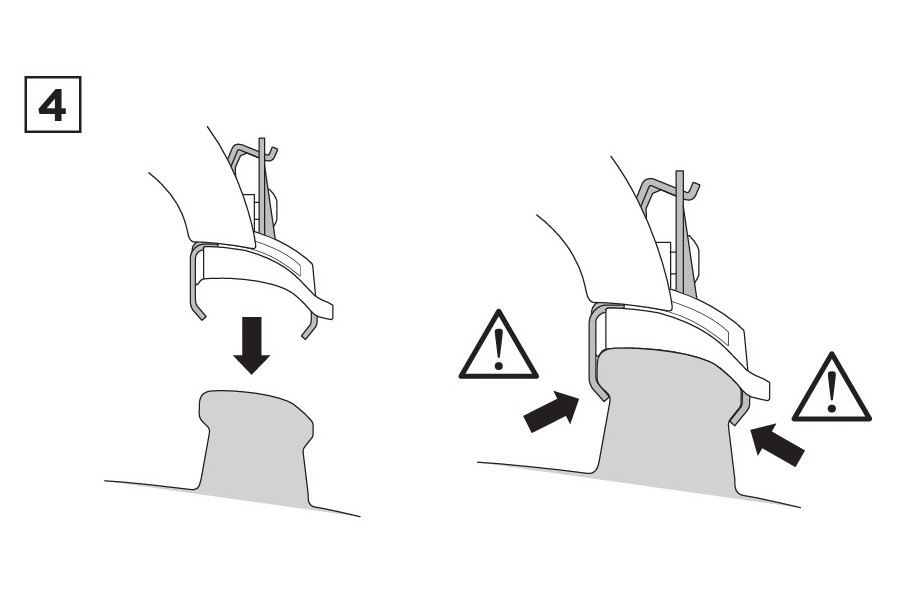 4