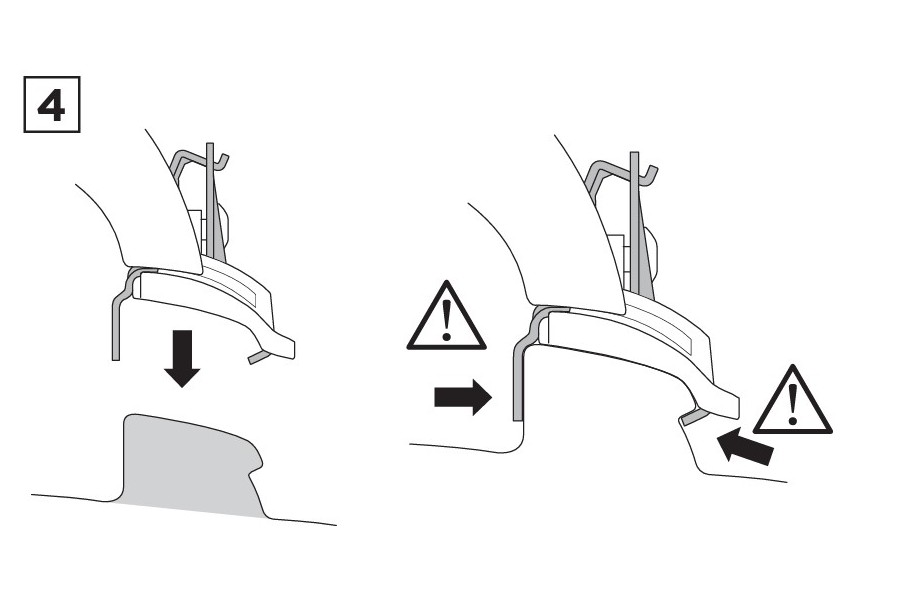 4