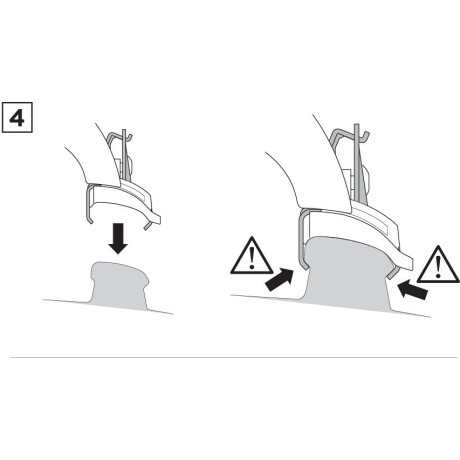 4