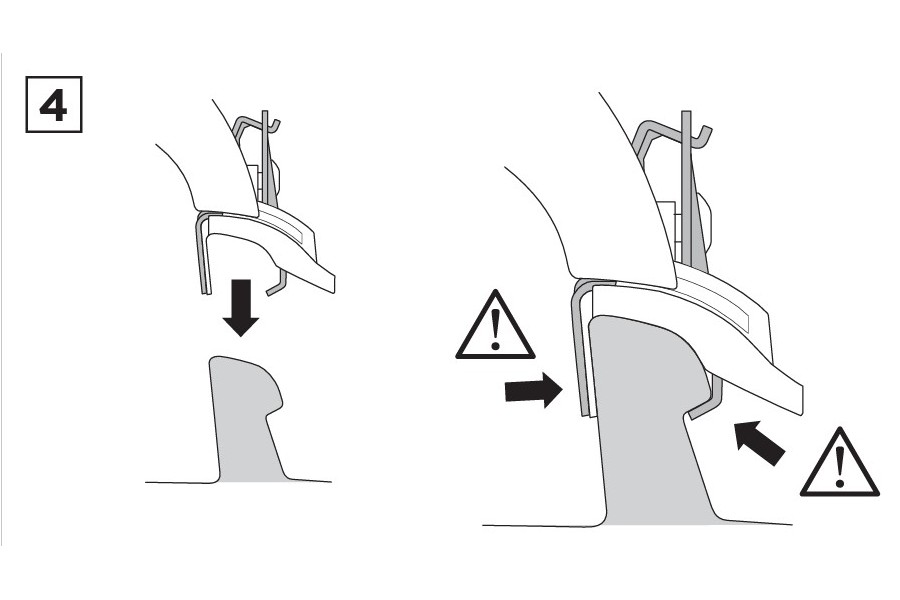 4