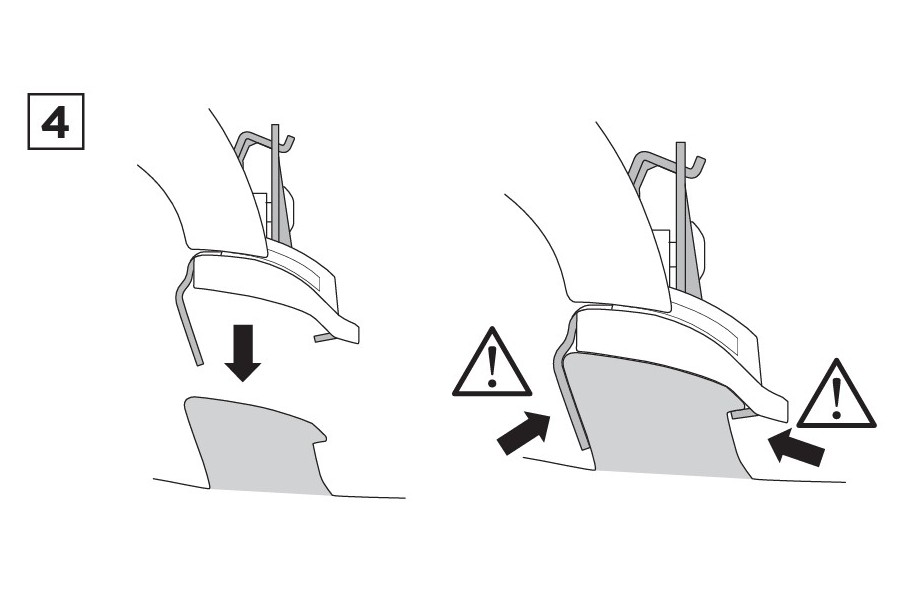 4