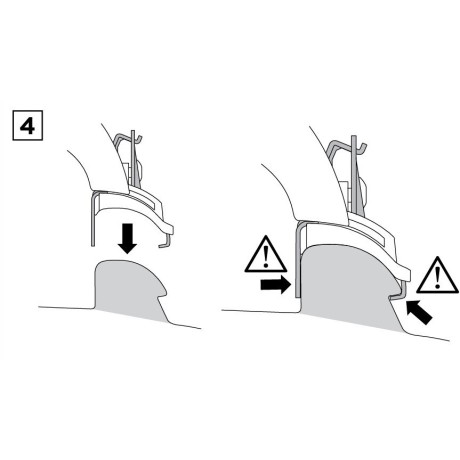 4