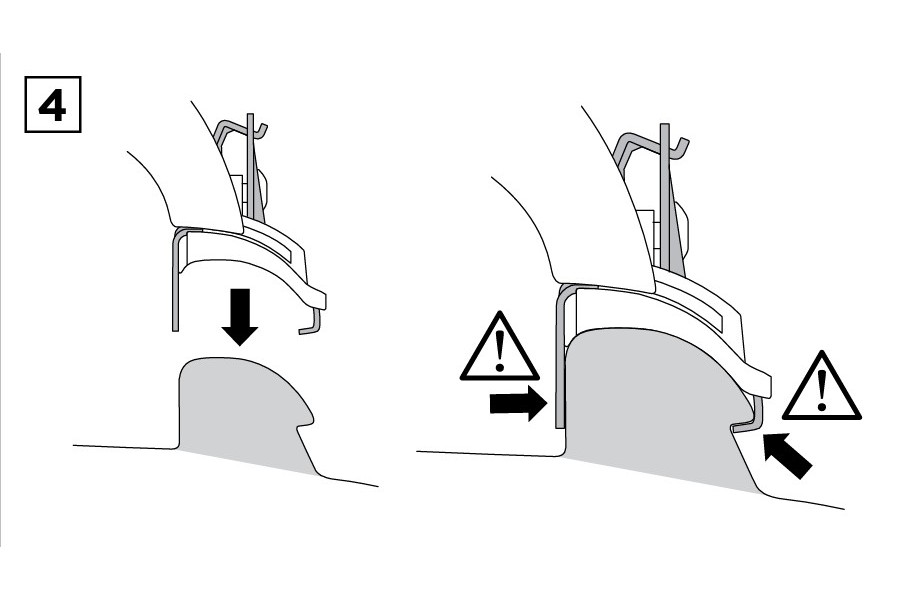 4