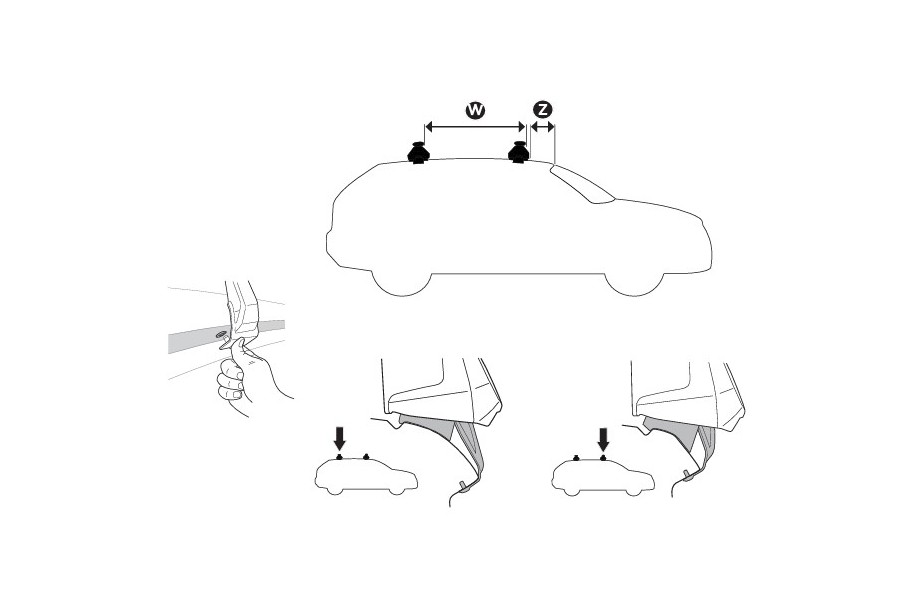 W
Z