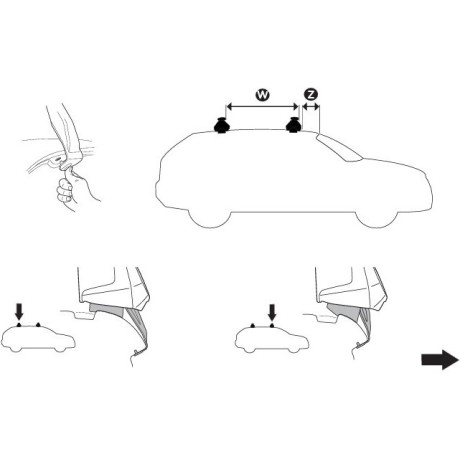 W Z