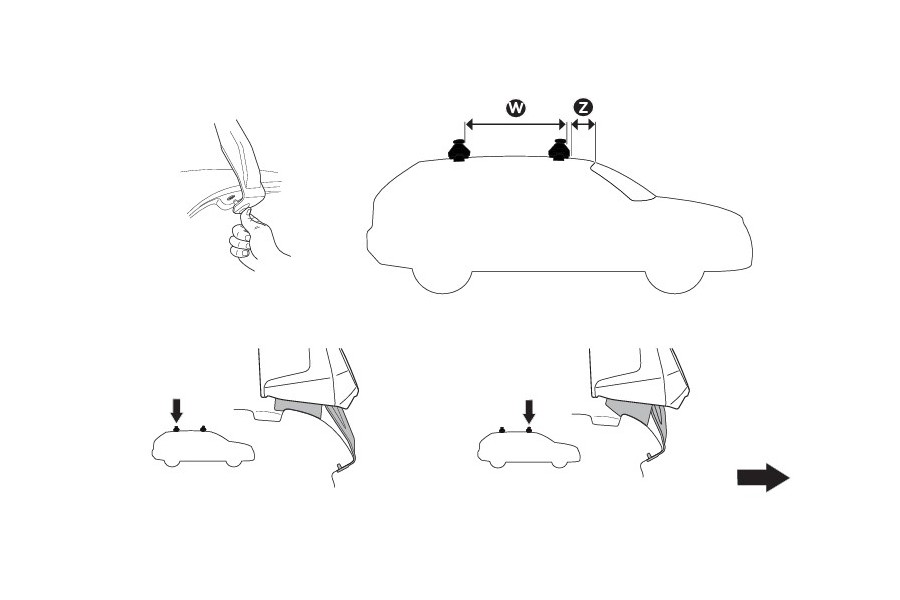 W
Z