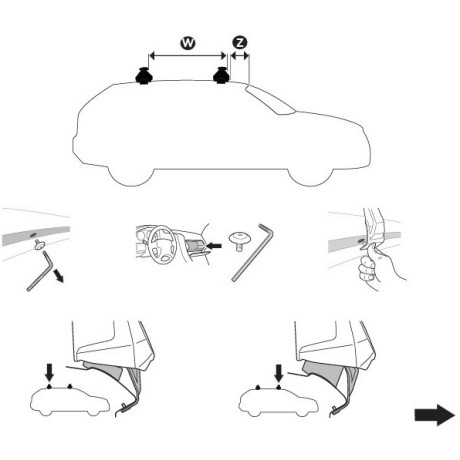 W
Z