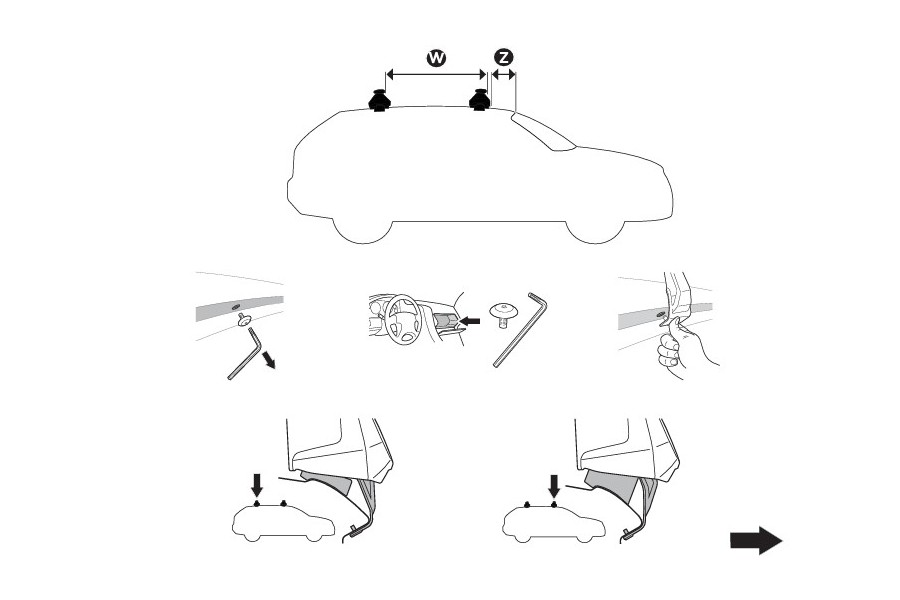 W
Z