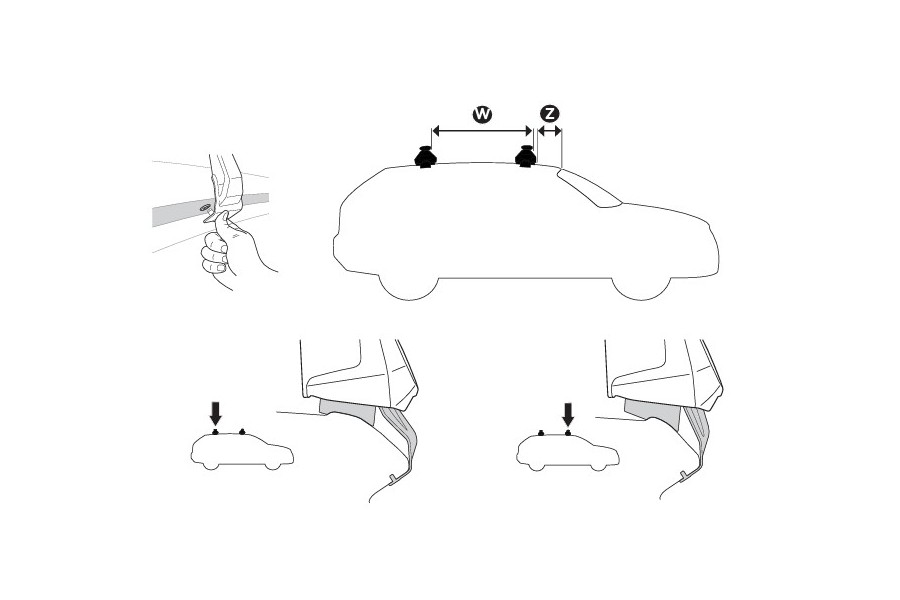 W
Z