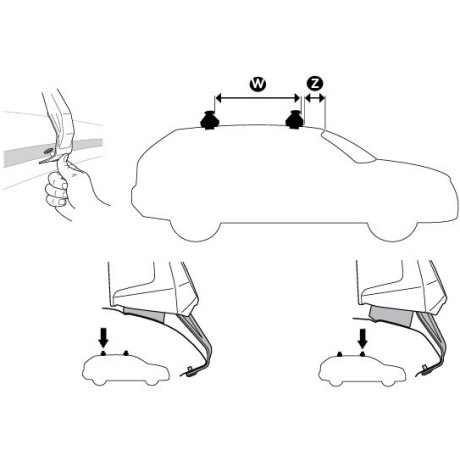 W
Z