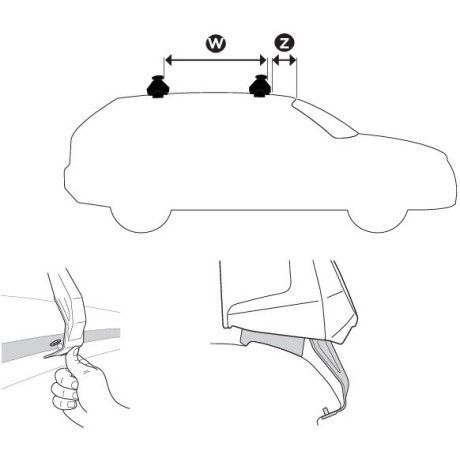 W
Z