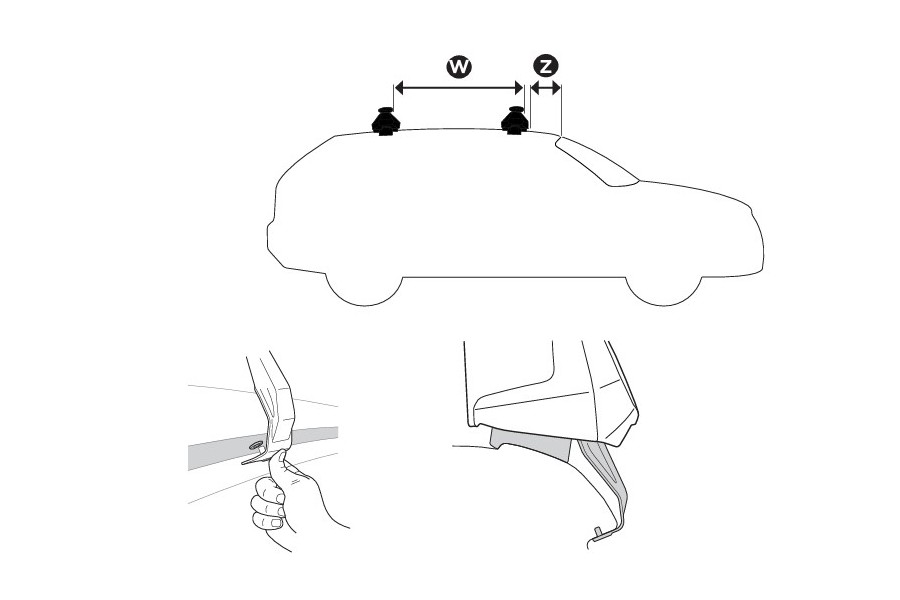 W
Z