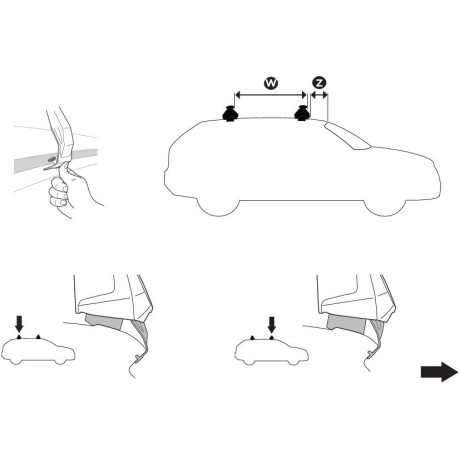 W
Z