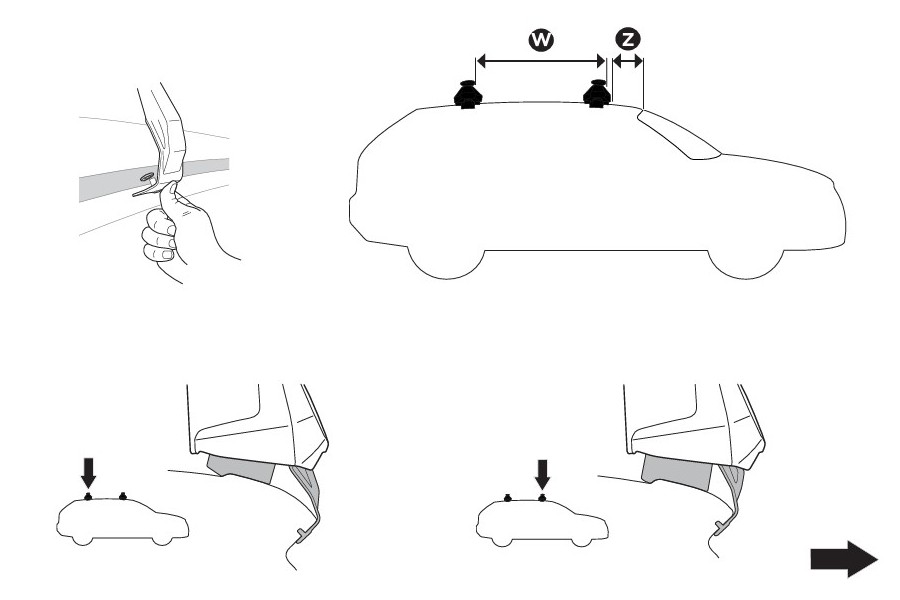 W
Z