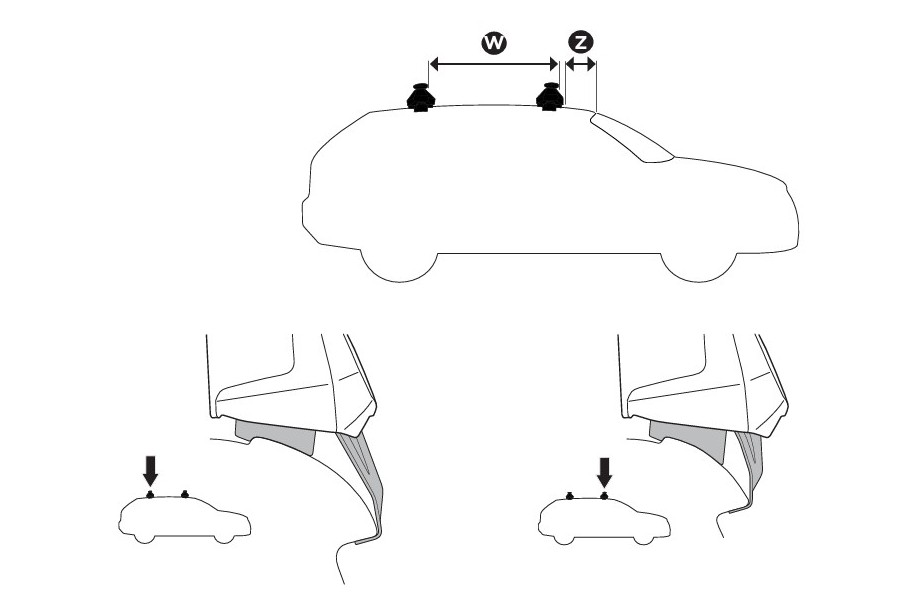 W
Z