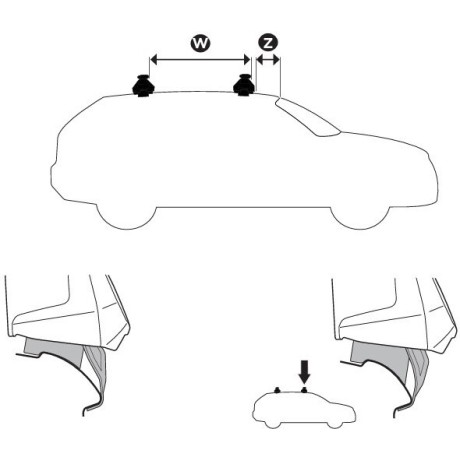 W
Z