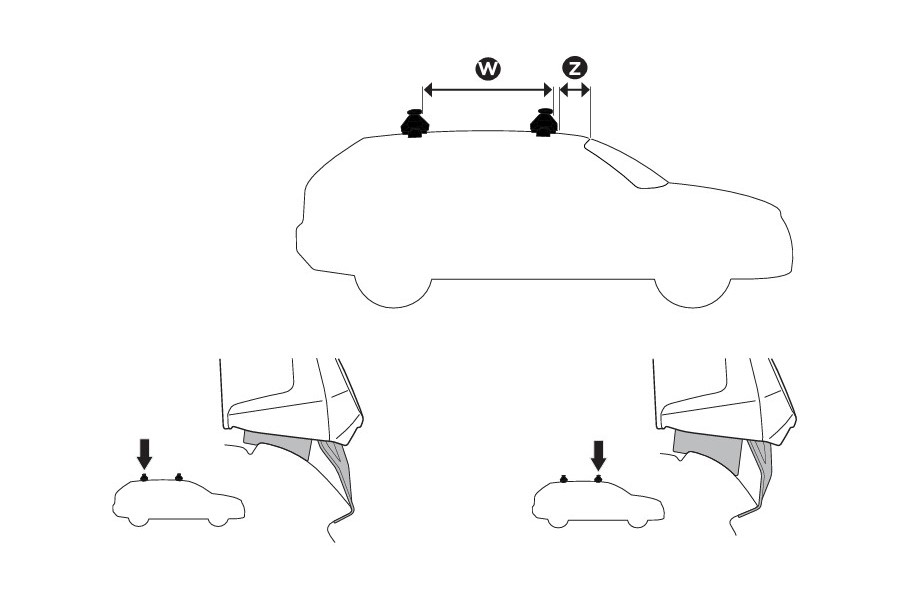 W
Z