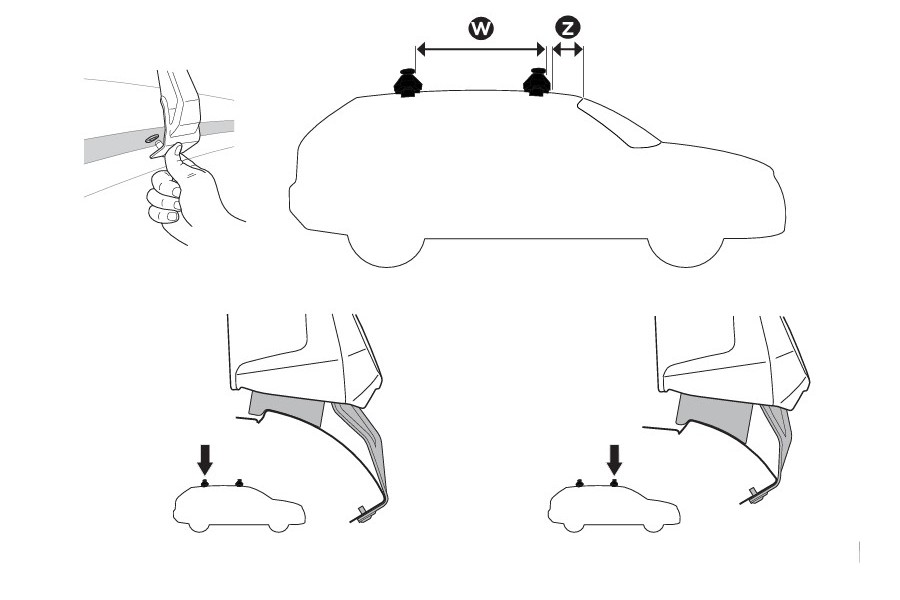 W
Z