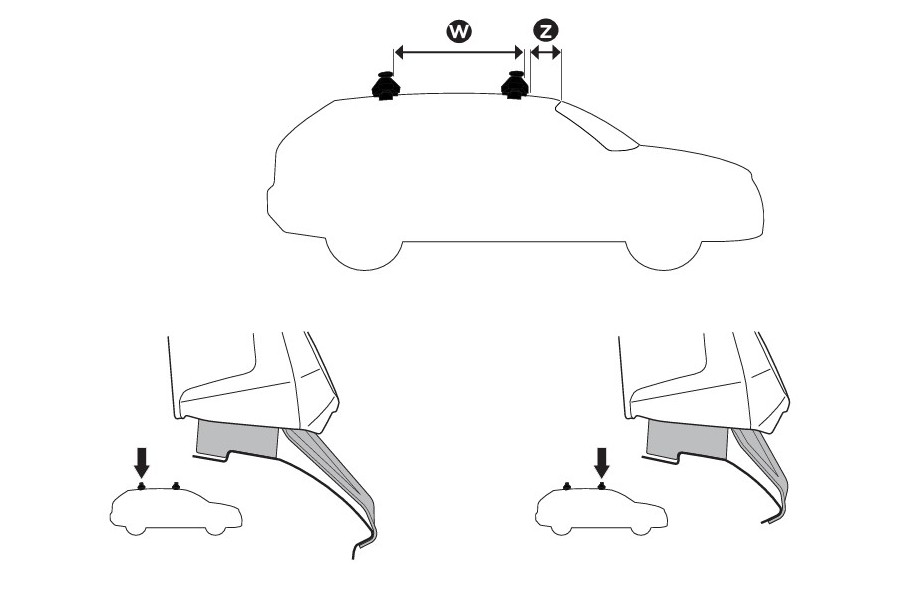 W
Z