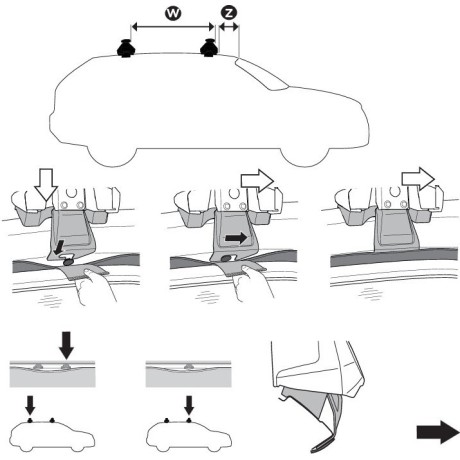 W
Z