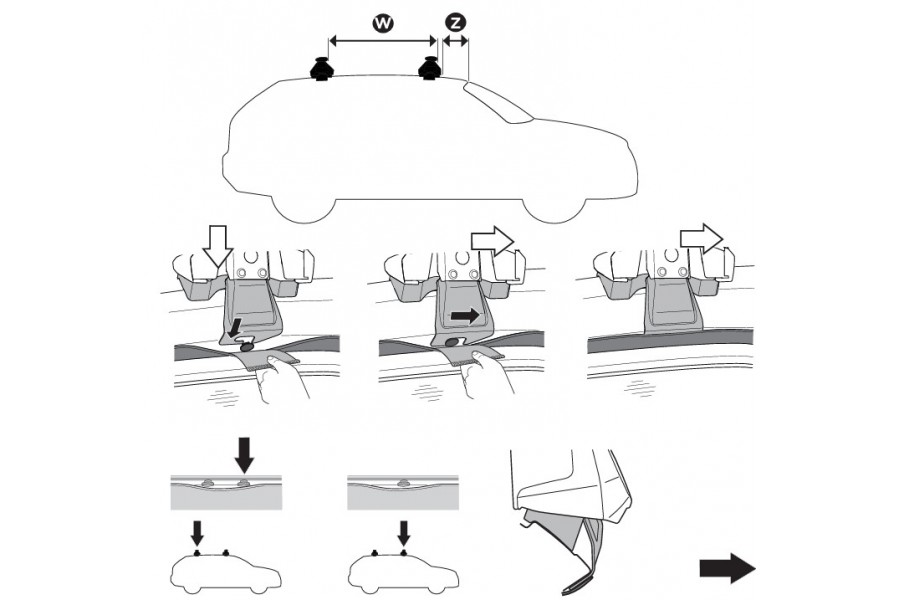 W
Z