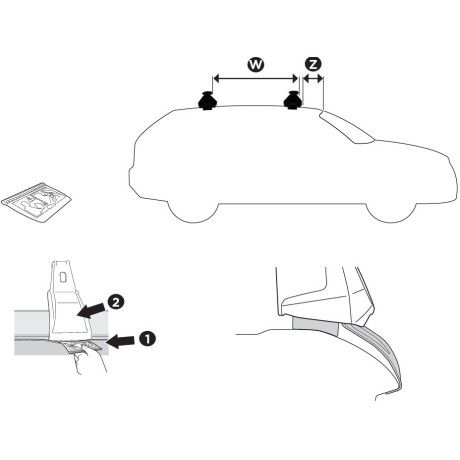 W
Z
2
1