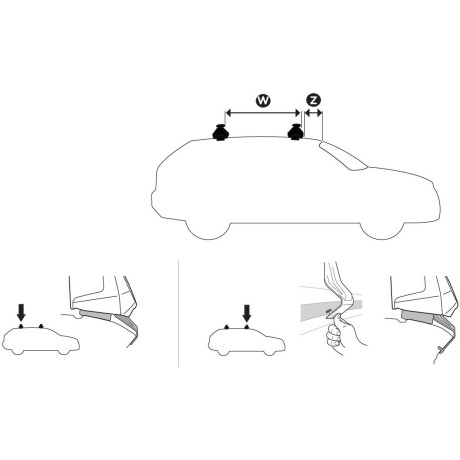 W
Z