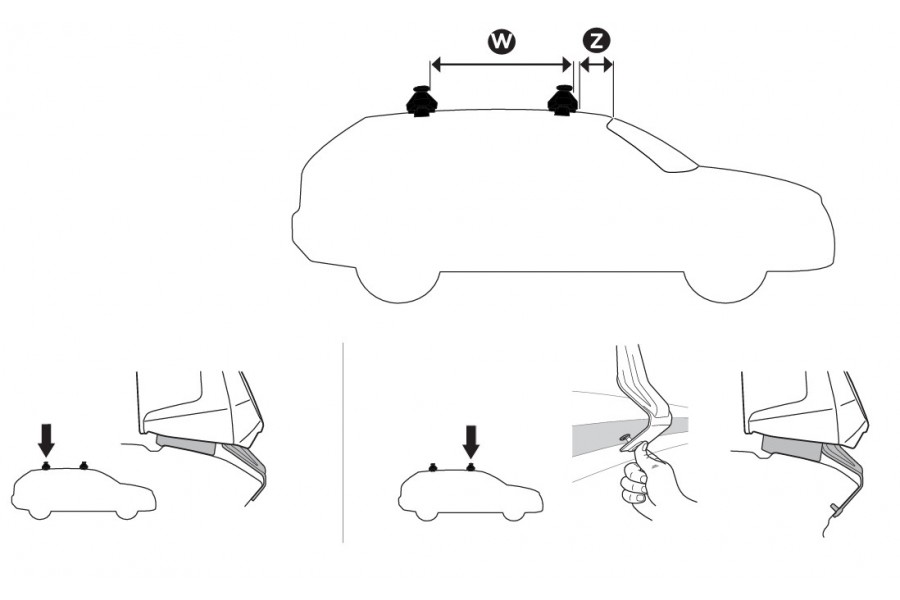 W
Z