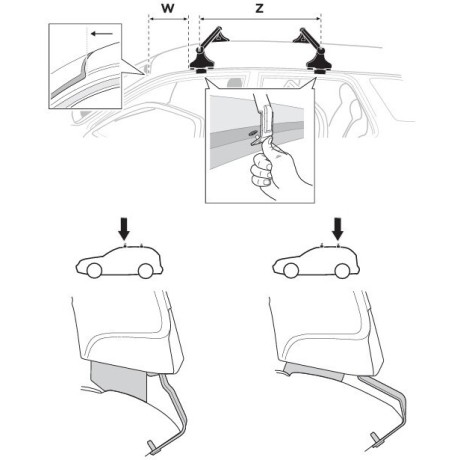 W
Z