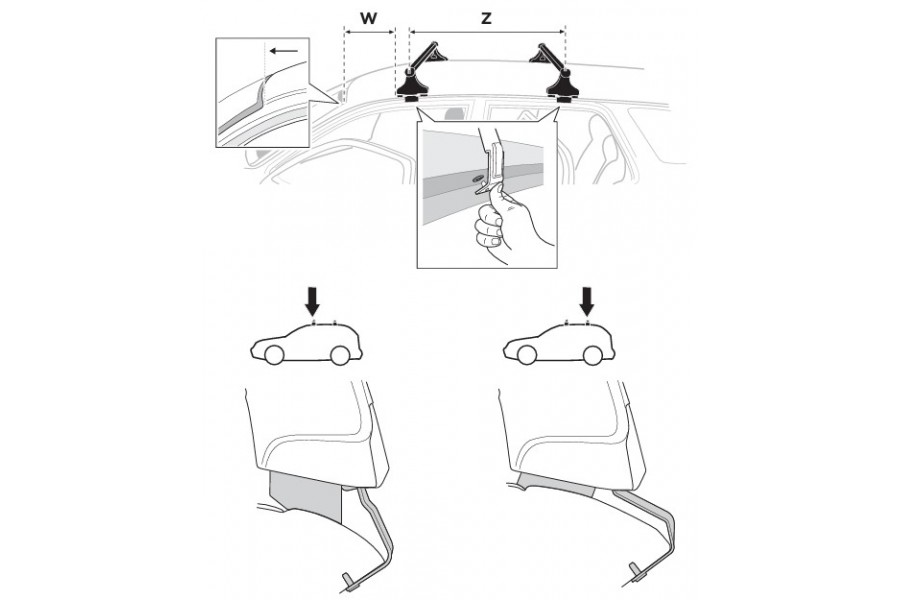 W

Z