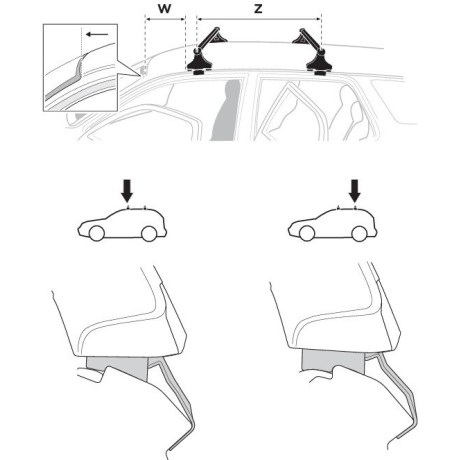 W
Z