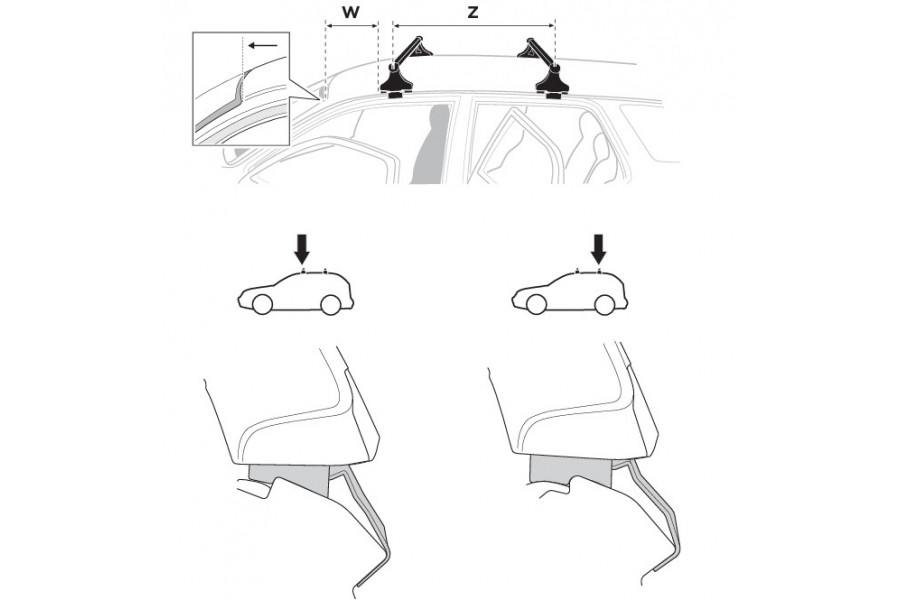 W
Z