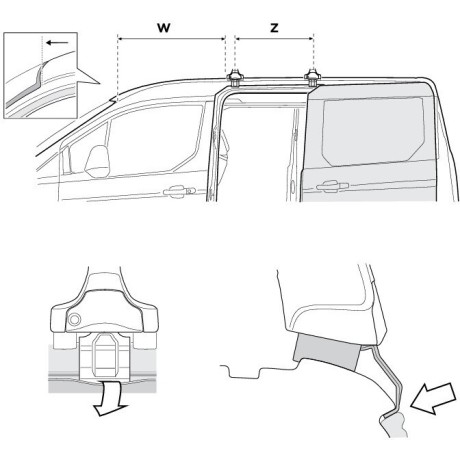 W
Z