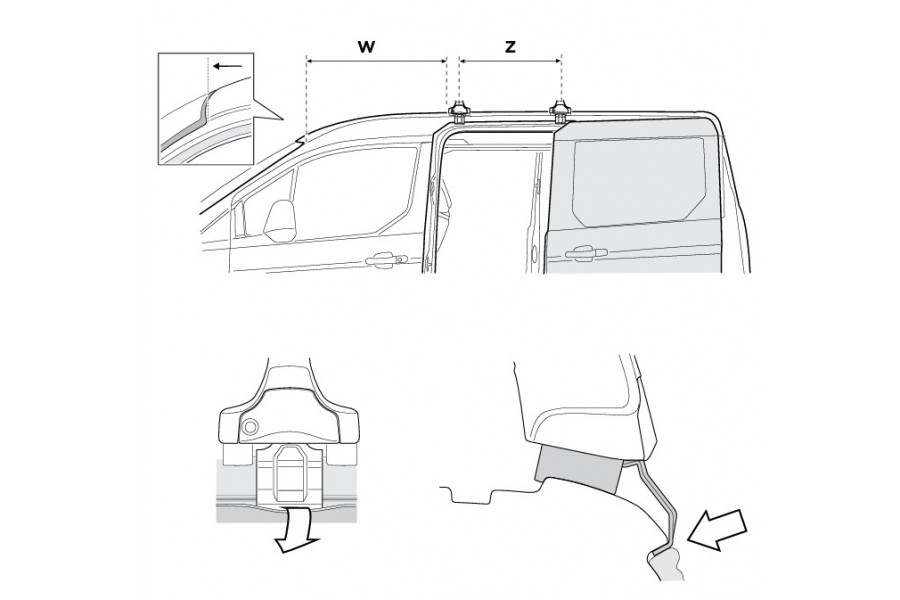 W

Z