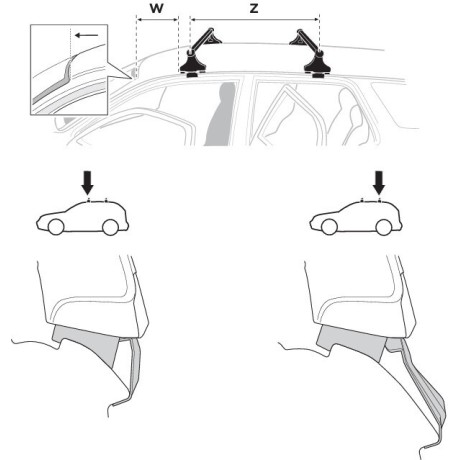 W Z