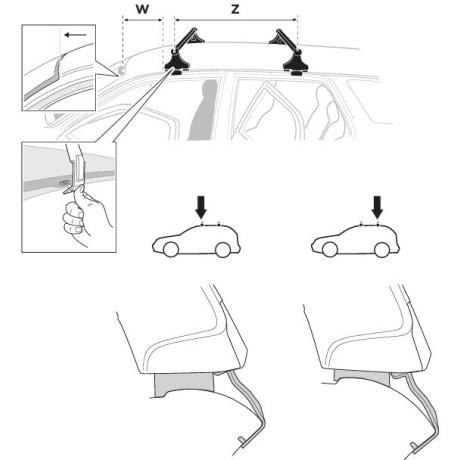 W
Z